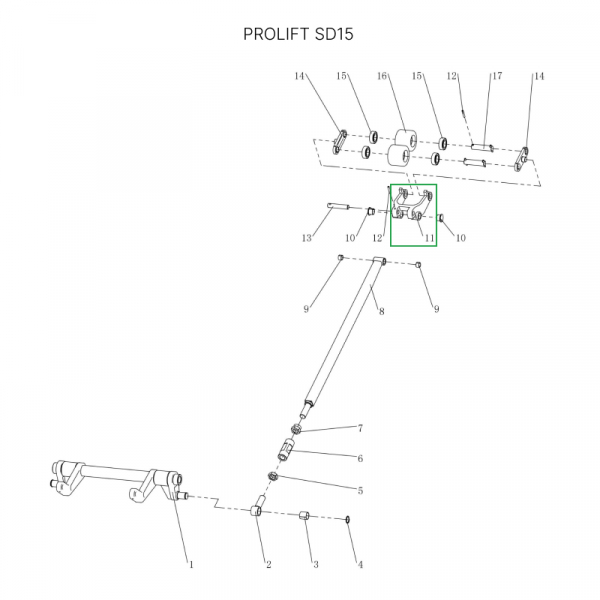 PROLIFT SD15

14
15
16
15
12
17
14

13
10
12
11
10

9
8
9

7
6
5

1
2
3
4