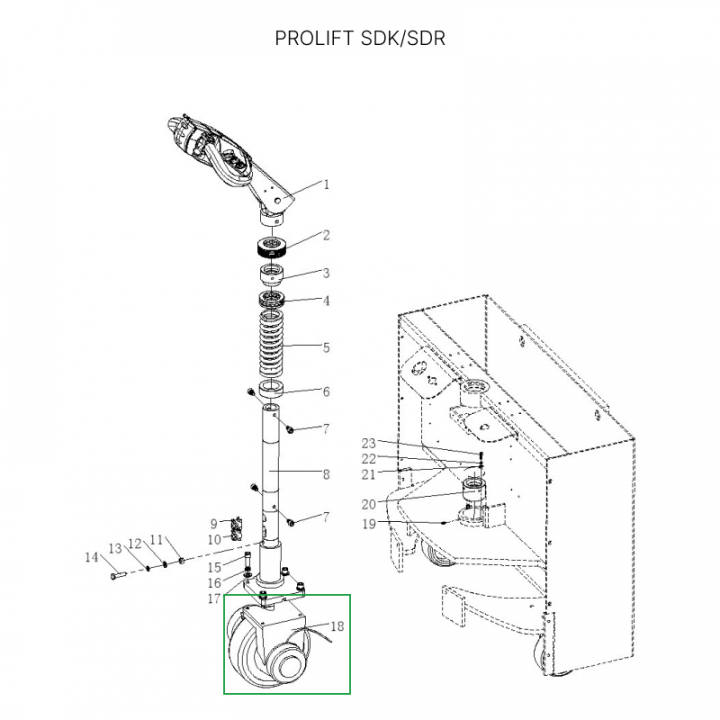 PROLIFT SDK/SDR

1
2
3
4
5
6
7
8
7
9
10
14
13
12
11
15
16
17
18
23
22
21
20
19