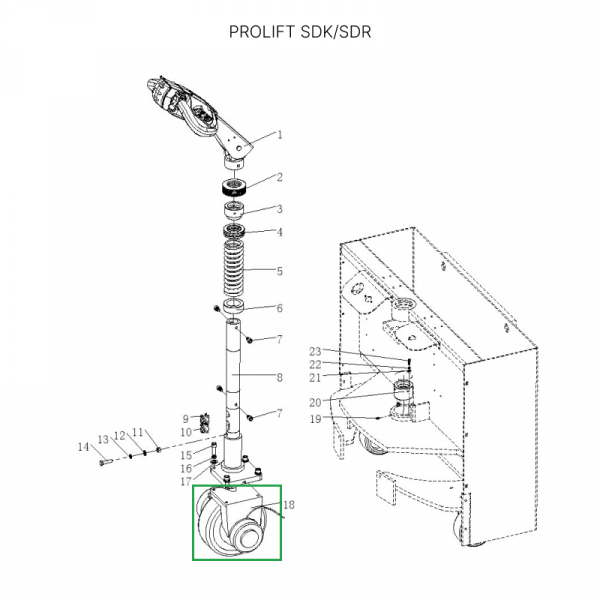 PROLIFT SDK/SDR

1
2
3
4
5
6
7
8
7
9
10
14
13
12
11
15
16
17
18
23
22
21
20
19