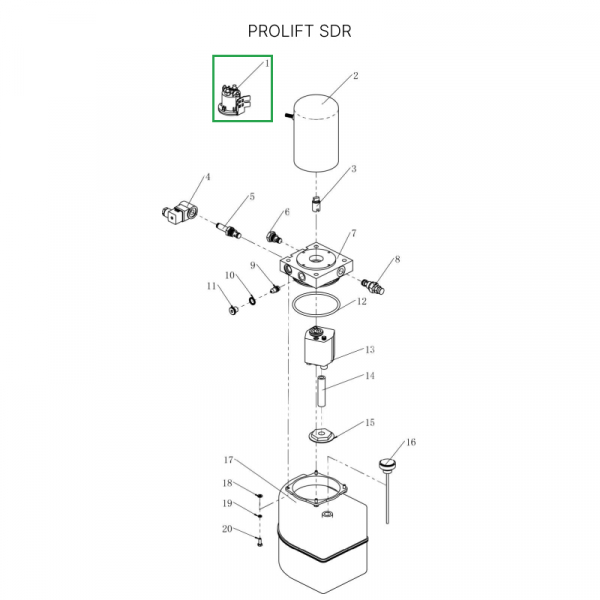 PROLIFT SDR

1
2
3
4
5
6
7
8
9
10
11
12
13
14
15
16
17
18
19
20