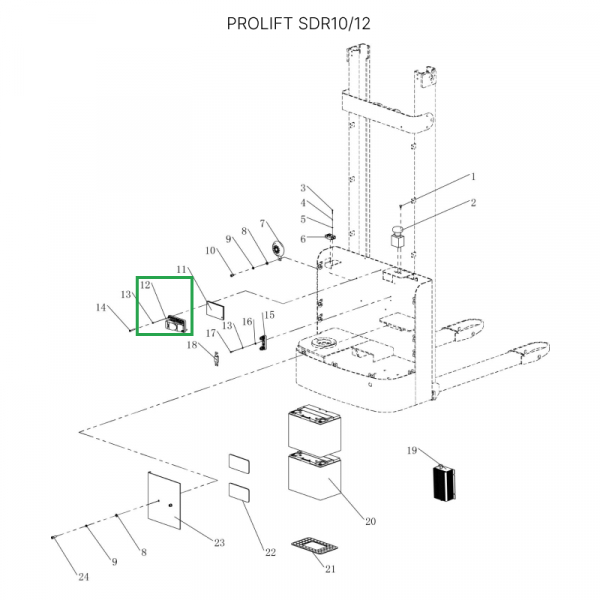 PROLIFT SDR10/12

1
2
3
4
5
6
7
8
9
10
11
12
13
14
13
16
15
17
18
19
20
21
22
23
8
9
24